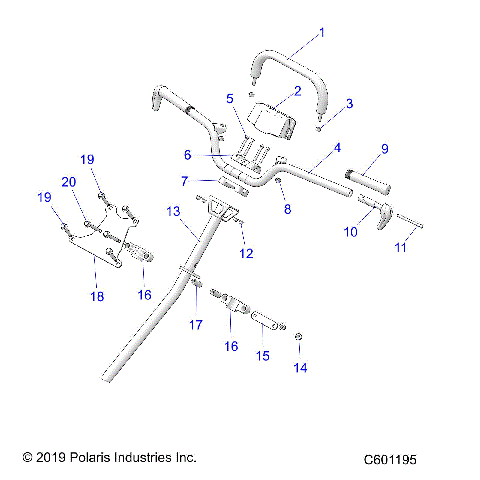 1
2
3
5
4
9
6
7
8
19
20
19
13
12
10
11
18
16
17
16
15
14

© 2019 Polaris Industries Inc.

C601195