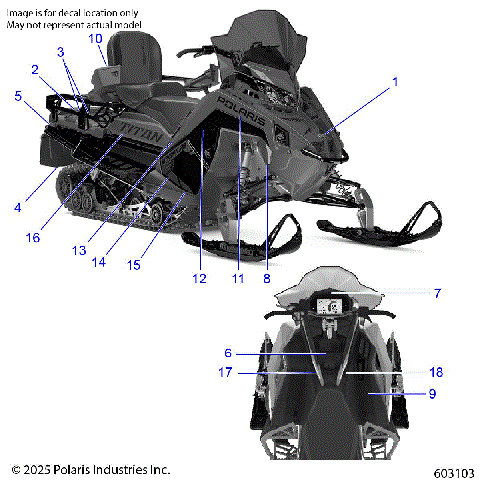 Image is for decal location only
May not represent actual model

10
3
2
5
1
POLARIS
TITAN
4
16
13
14
15
12
11
8
7
6
17
18
9

© 2025 Polaris Industries Inc.

603103