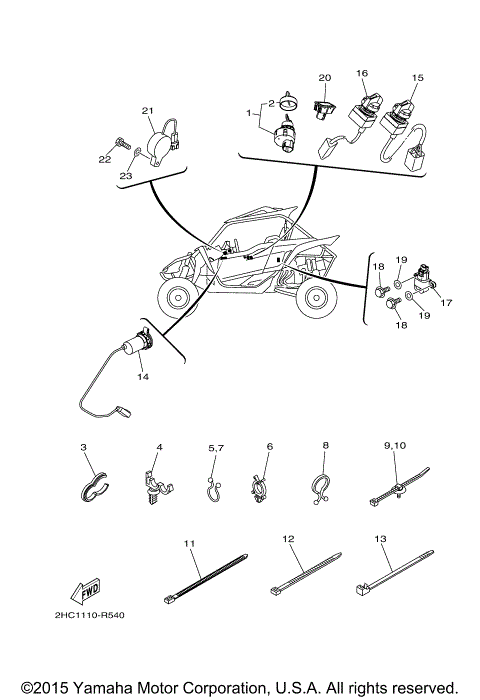 21
22
23
20
16
15
2
1
18
19
17
18
19
14
3
4
5,7
6
8
9,10
11
12
13
FWD
2HC1110-R540
©2015 Yamaha Motor Corporation, U.S.A. All rights reserved.