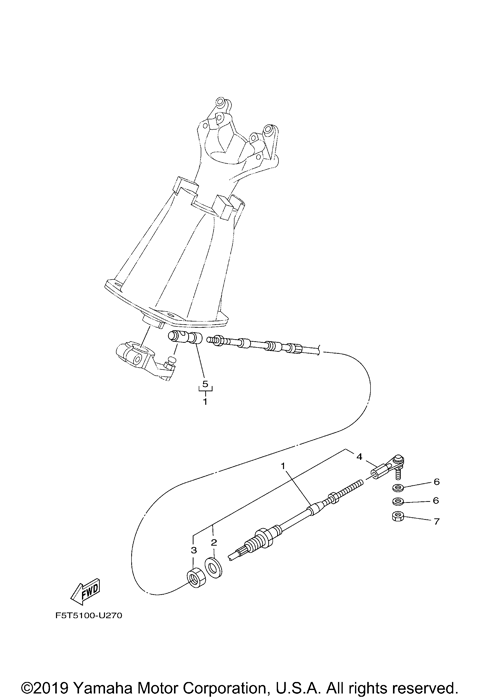 5
1
4
1
6
6
7
3
2
FWD
F5T5100-U270
©2019 Yamaha Motor Corporation, U.S.A. All rights reserved.