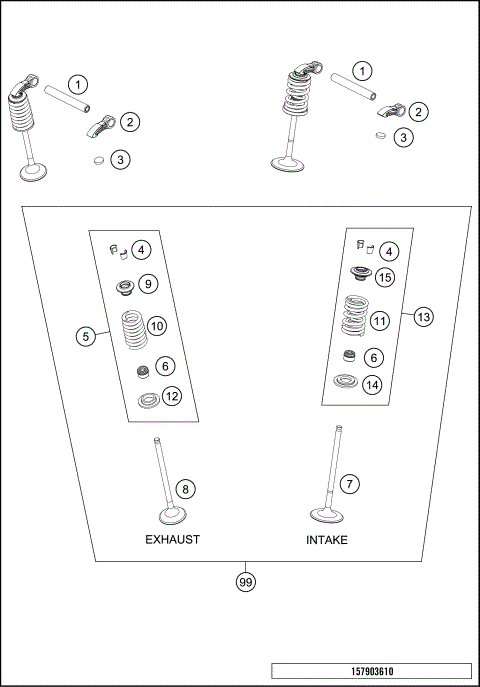 1
2
3
1
2
3
4
9
10
5
6
12
4
15
11
13
6
14
8
7
EXHAUST
INTAKE
99
157903610