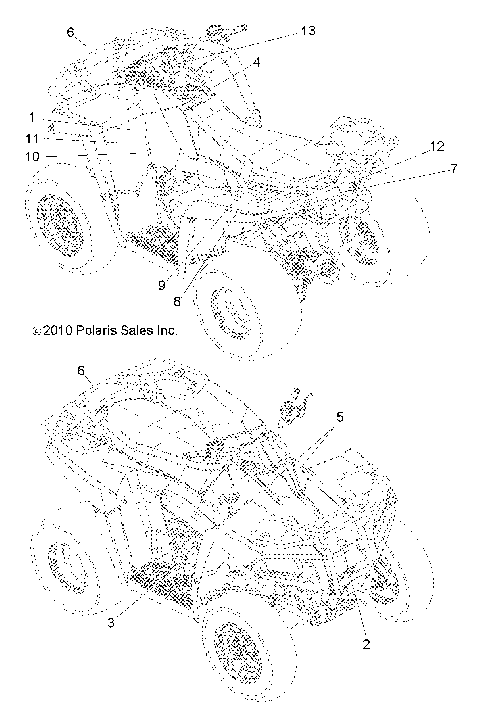 6
13
4
1
11
10
12
7
9
8
©2010 Polaris Sales Inc.
6
5
3
2