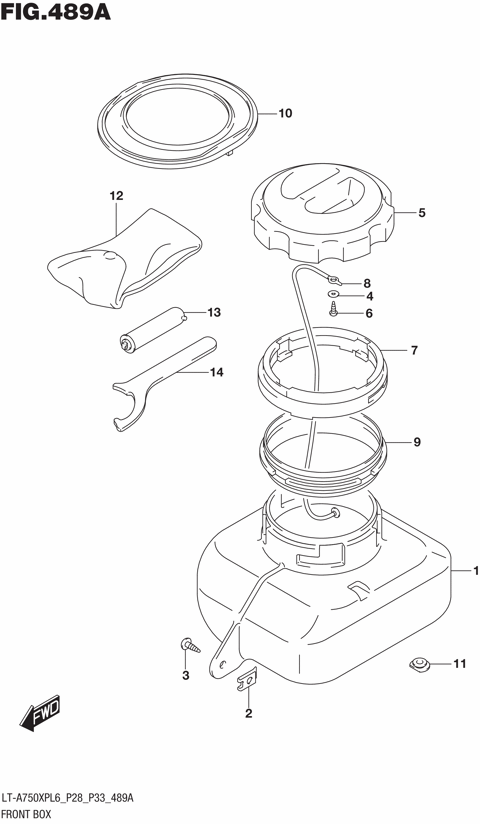 FIG.489A

10

12

5

8

4

6

13

7

14

9

1

3

11

2

FWD

LT-A750XPL6_P28_P33_489A
FRONT BOX