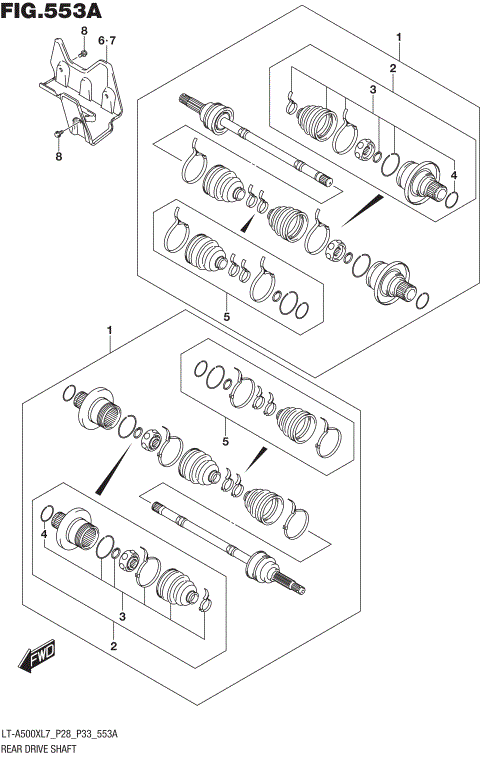 FIG.553A

8
6·7
8
1
2
3
4
5
1
5
4
3
2
FWD

LT-A500XL7_P28_P33_553A
REAR DRIVE SHAFT