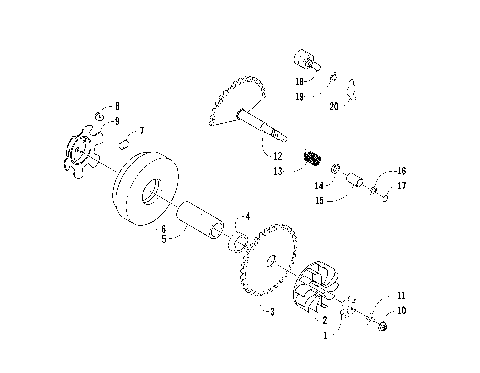 18
19
20
8
9
7
12
13
16
14
17
15
4
6
5
3
11
10
2
1