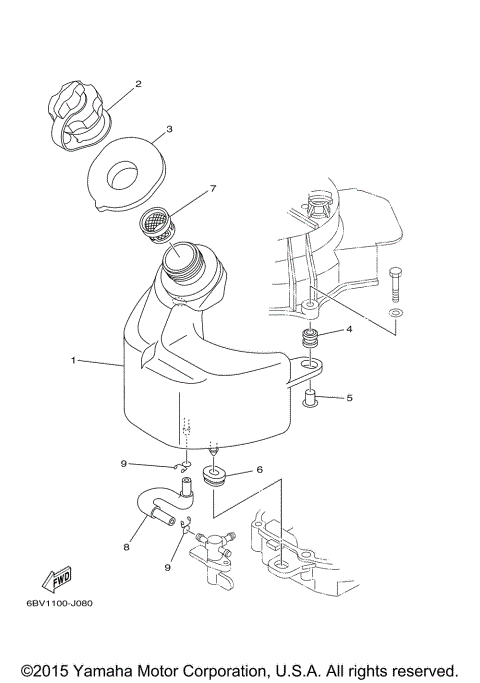 2
3
7
4
1
5
9
6
8
9
FWD
6BV1100-J080

©2015 Yamaha Motor Corporation, U.S.A. All rights reserved.