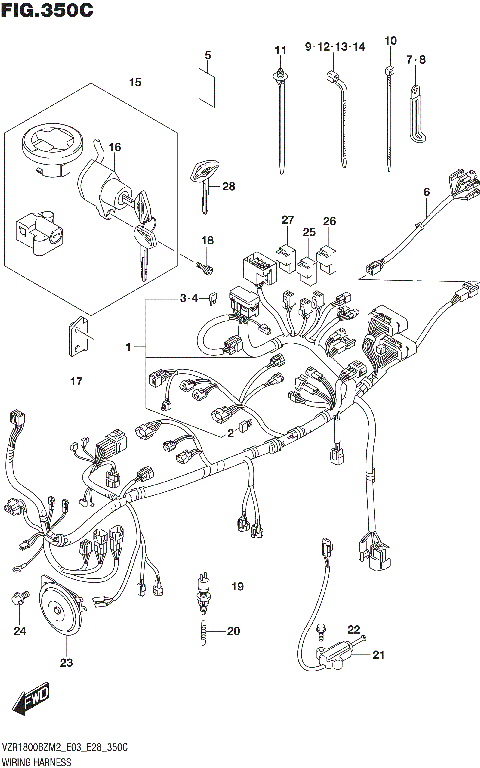 FIG.350C

5
11
9·12·13·14
10
7·8
15
16
28
6
27
25
26
18
3·4
1
17
2
19
20
22
21
24
23
FWD

VZR1800BZM2_E03_E28_350C
WIRING HARNESS