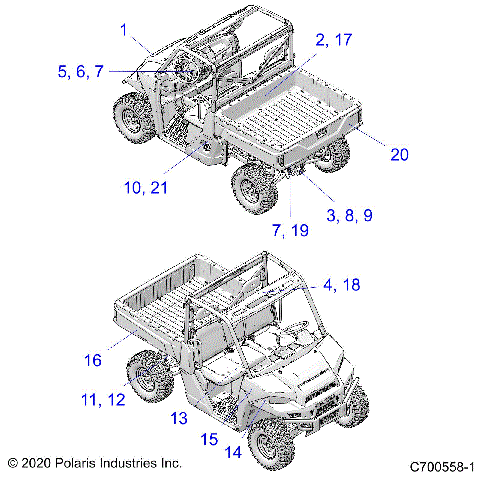 1

2, 17

5, 6, 7

20

10, 21

3, 8, 9

7, 19

4, 18

16

11, 12

13

15

14

© 2020 Polaris Industries Inc.

C700558-1