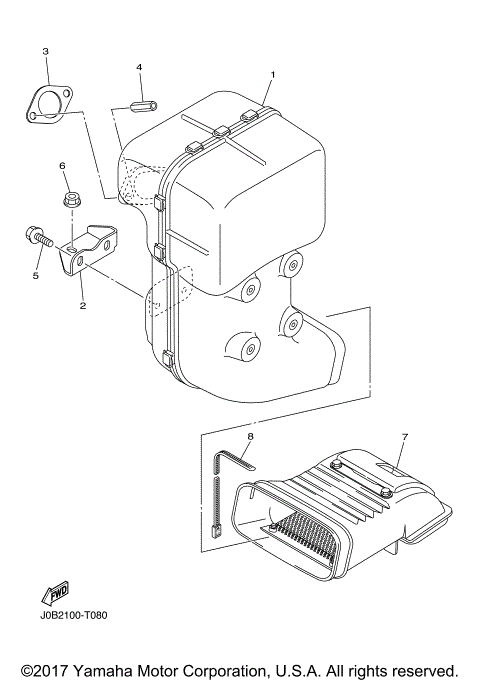 3
4
1
6
5
2
8
7
FWD
J0B2100-T080
©2017 Yamaha Motor Corporation, U.S.A. All rights reserved.