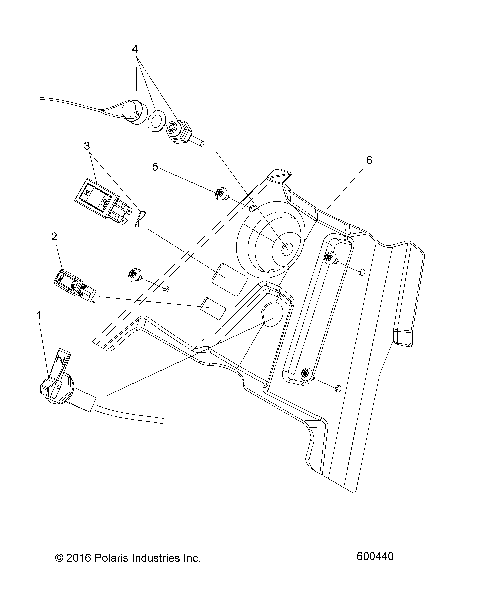 4

3

5

6

2

1

© 2016 Polaris Industries Inc.

600440