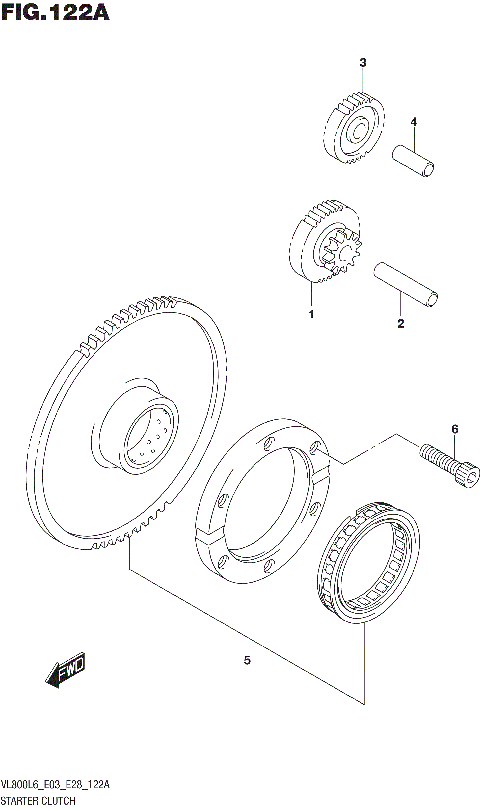 FIG.122A

3

4

1

2

6

5

FWD

VL800L6_E03_E28_122A
STARTER CLUTCH