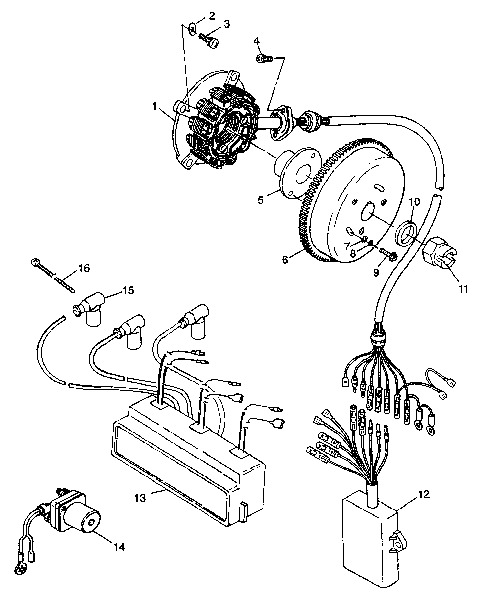 2
3
4
1
5
10
7
8
6
9
11
16
15
13
12
14