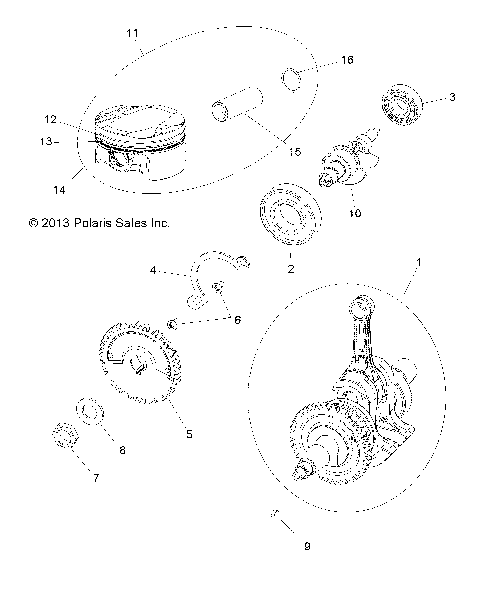 11

16

3

12

13

15

14

10

© 2013 Polaris Sales Inc.

2

1

4

6

5

8

7

9