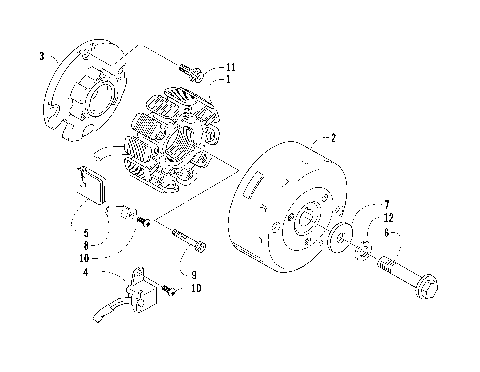 3
11
1
2
7
12
6
5
8
10
4
9
10