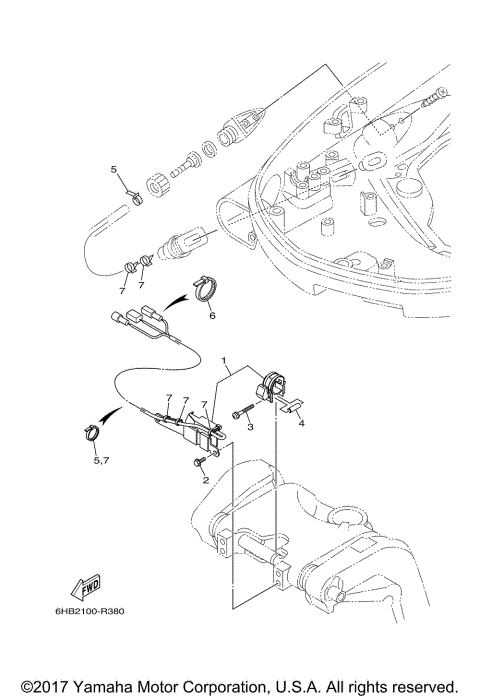 5
7
7
6
1
7
7
7
3
4
5,7
2
FWD
6HB2100-R380
©2017 Yamaha Motor Corporation, U.S.A. All rights reserved.