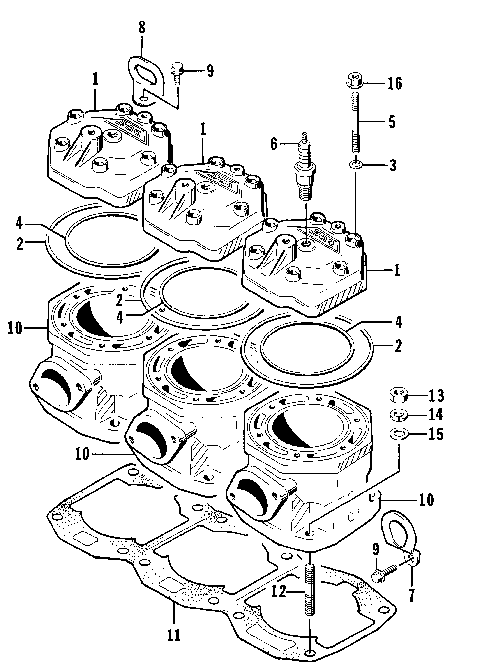 8
9
1
16
5
1
6
3
4
2
1
2
4
10
4
2
13
14
15
10
10
9
7
12
11