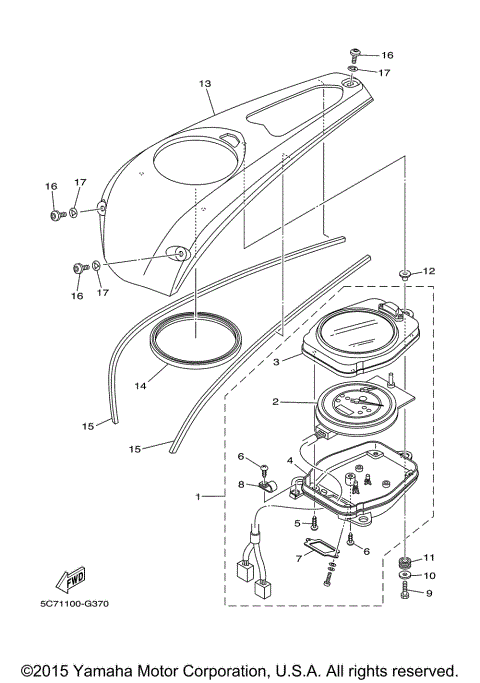 16
17
13
16
17
16
17
12
3
14
2
15
15
6
4
8
1
5
6
7
11
10
9
FWD
5C71100-G370

©2015 Yamaha Motor Corporation, U.S.A. All rights reserved.