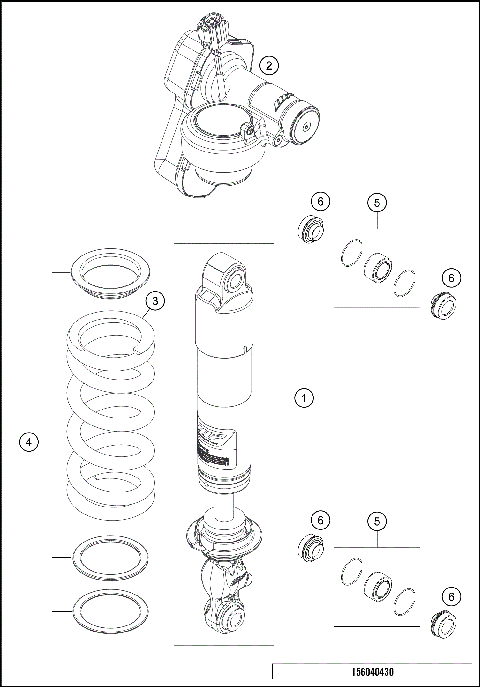 2

6

5

6

3

1

4

6

5

6

156040430