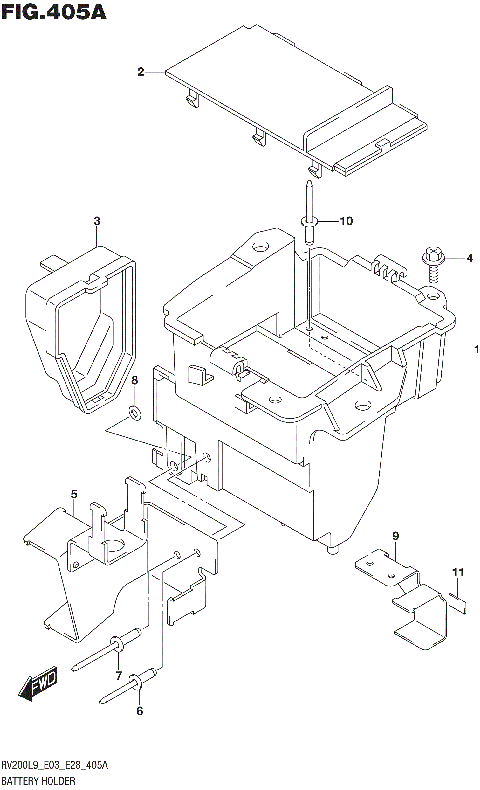 FIG.405A

2
3
10
4
1
8
5
9
11
7
6
FWD

RV200L9_E03_E28_405A
BATTERY HOLDER