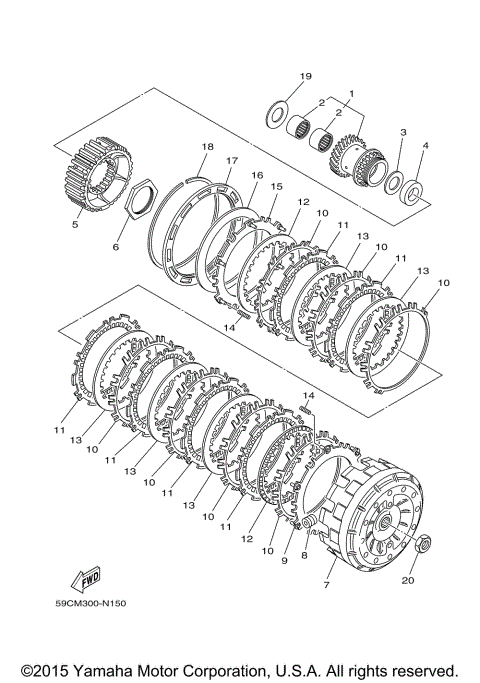 19
1
2
2
3
4
18
17
16
15
12
10
11
13
10
11
13
10
5
6
14
14
11
13
10
11
13
10
11
13
10
11
12
10
9
8
7
20
FWD
59CM300-N150

©2015 Yamaha Motor Corporation, U.S.A. All rights reserved.