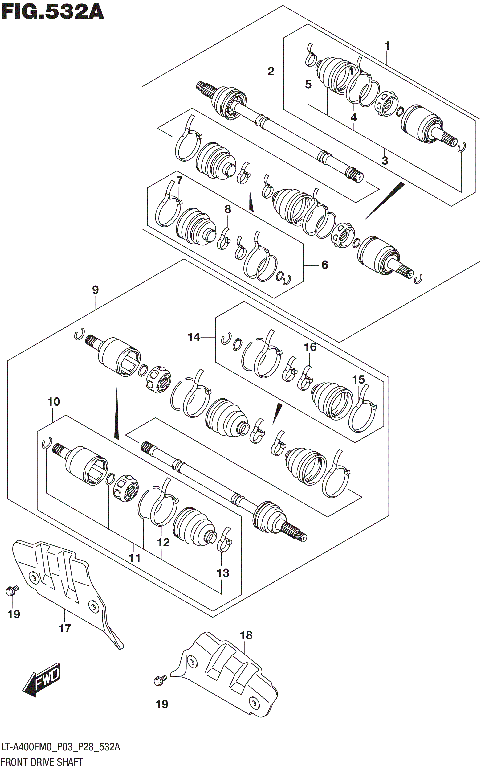 FIG.532A

1
2
5
4
3
7
8
6
9
14
16
15
10
12
11
13
19
17
18
19
FWD

LT-A400FM0_P03_P28_532A
FRONT DRIVE SHAFT