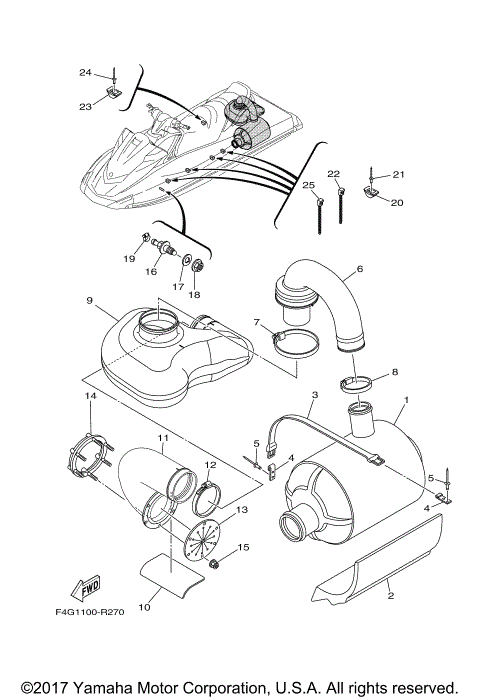 24
23
22
21
25
20
19
16
17
18
6
9
7
8
3
1
14
11
5
4
12
5
4
13
15
FWD
10
2
F4G1100-R270

©2017 Yamaha Motor Corporation, U.S.A. All rights reserved.