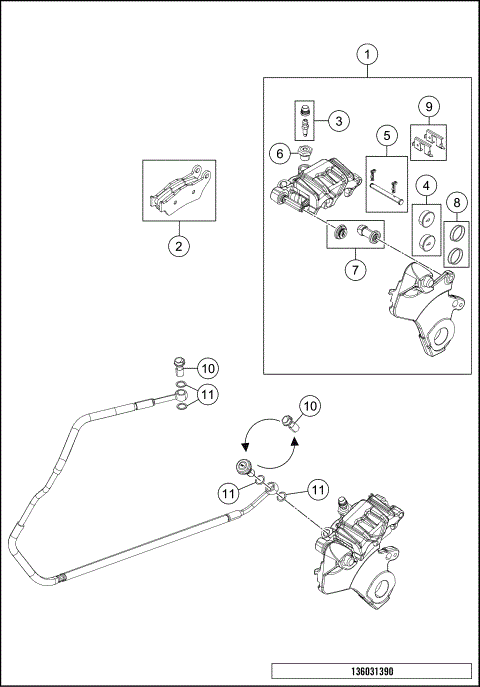 1
3
9
5
6
4
8
2
7
10
11
10
11
11
136031390