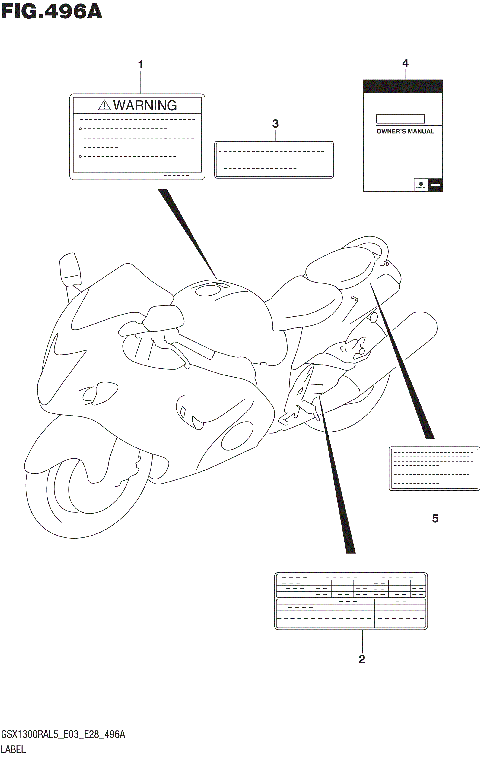 FIG.496A

1

⚠WARNING

3

4

OWNER'S MANUAL

5

2

GSX1300RAL5_E03_E28_496A
LABEL