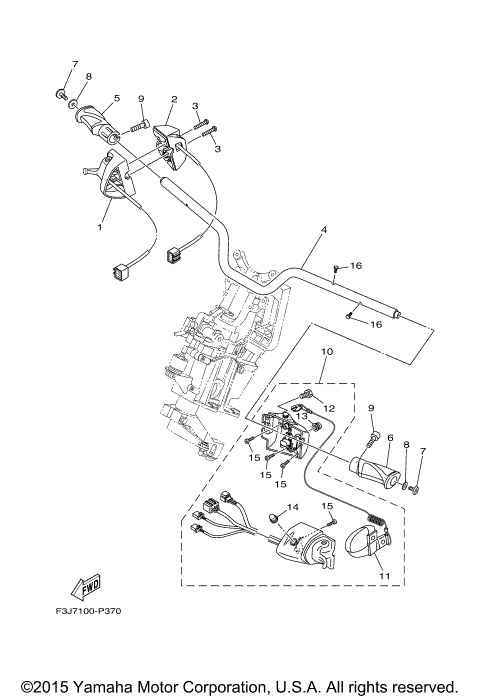 7
8
5
9
2
3
3
1
4
16
16
10
12
13
9
6
8
7
15
15
15
14
15
11
FWD
F3J7100-P370

©2015 Yamaha Motor Corporation, U.S.A. All rights reserved.