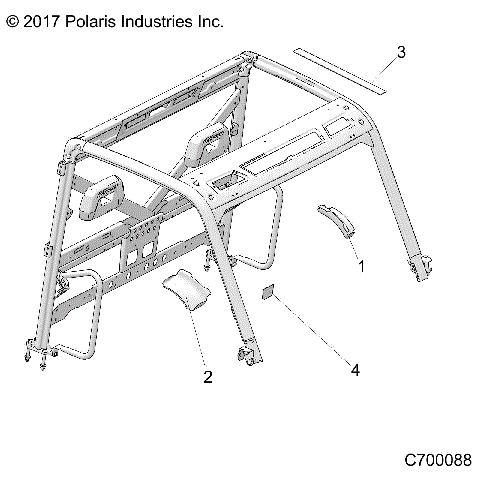 © 2017 Polaris Industries Inc.

3

1

2

4

C700088