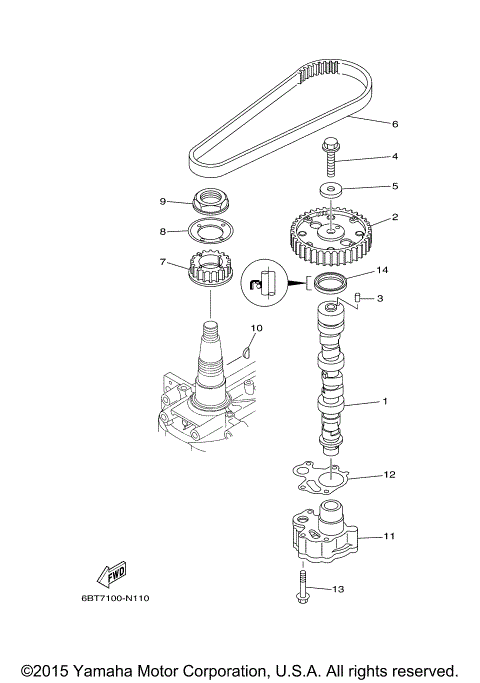 6
4
5
9
2
8
7
14
3
10
1
12
11
FWD
13
6BT7100-N110

©2015 Yamaha Motor Corporation, U.S.A. All rights reserved.