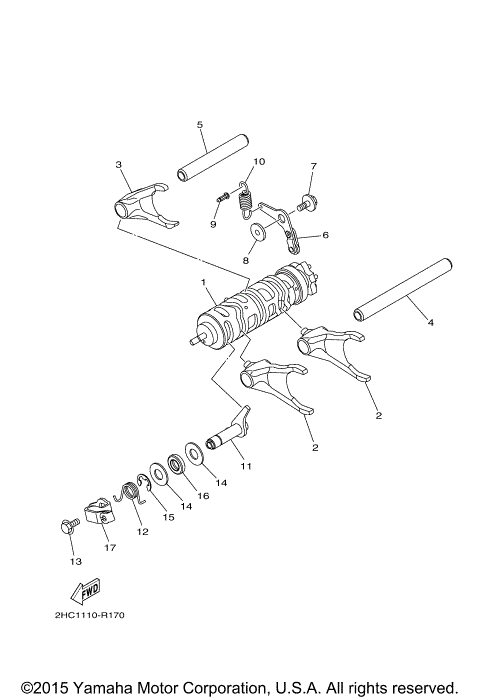 5

3

10

7

9

6

8

1

4

2

2

11

14

16

14

15

12

17

13

FWD

2HC1110-R170

©2015 Yamaha Motor Corporation, U.S.A. All rights reserved.