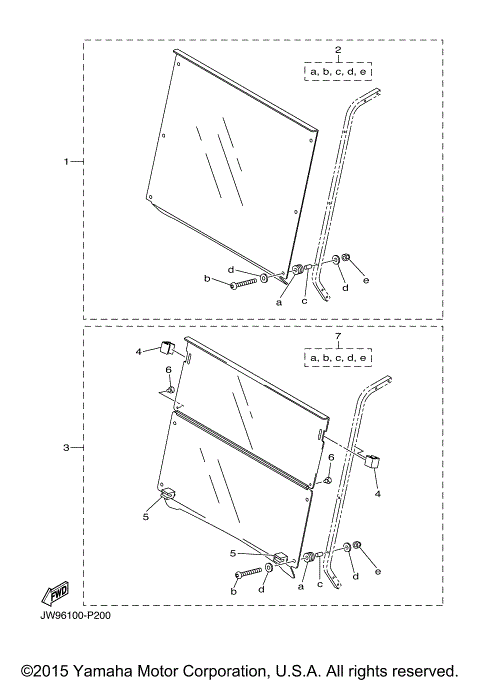 2
a, b, c, d, e
1
d
b
a
c
d
e
7
a, b, c, d, e
4
6
3
6
4
5
5
b
d
a
c
d
e
FWD
JW96100-P200

©2015 Yamaha Motor Corporation, U.S.A. All rights reserved.