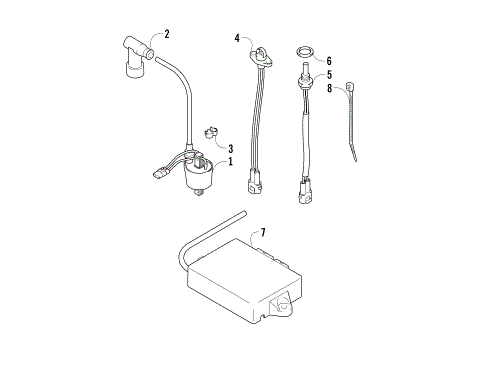 2
4
6
5
8
3
1
7