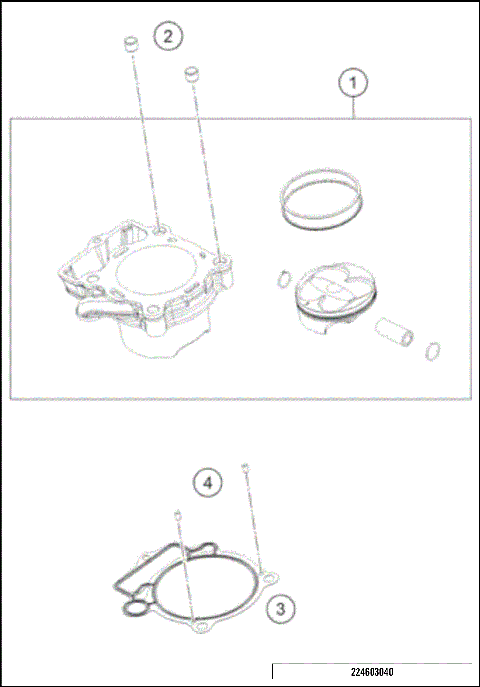 2

1

4

3

224603040