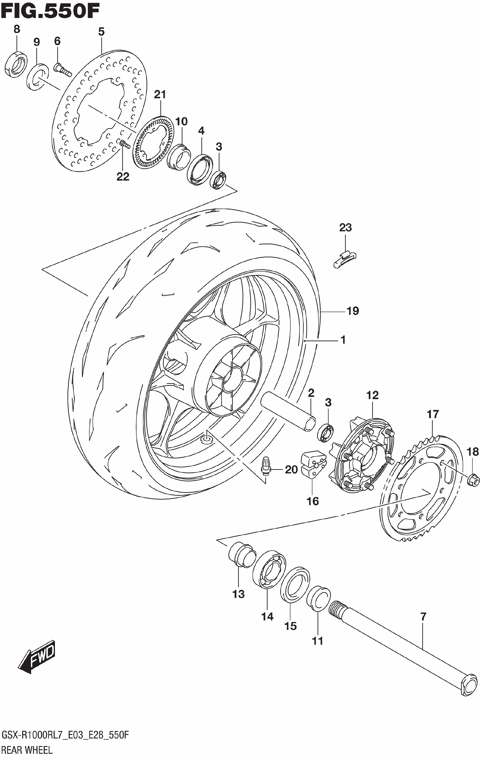 FIG.550F

8
9
6
5
21
10
4
3
22
23
19
1
2
3
12
17
18
20
16
13
14
15
11
7
FWD

GSX-R1000RL7_E03_E28_550F
REAR WHEEL