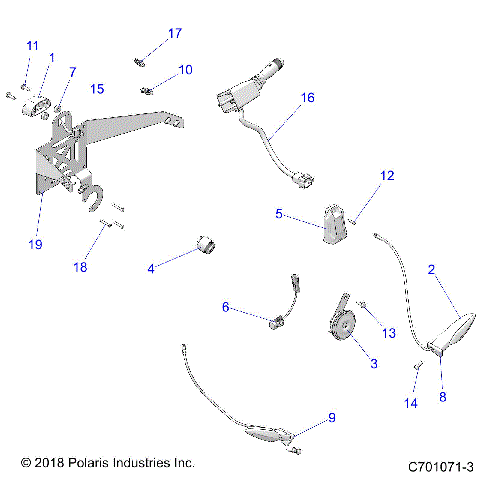 11
1
7
15
17
10
16
12
5
19
18
4
2
6
13
3
14
8
9
© 2018 Polaris Industries Inc.
C701071-3