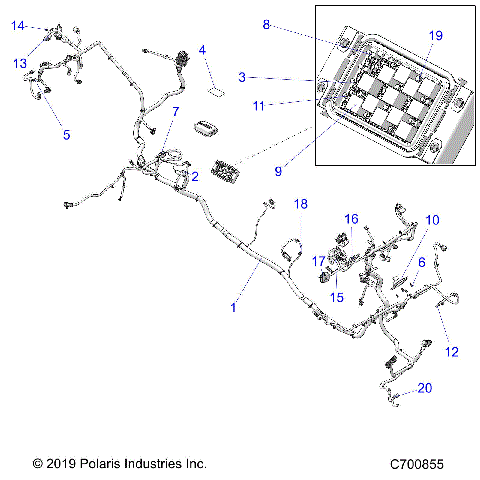 14
13
5
4
7
2
8
19
3
11
9
18
16
10
17
6
15
1
12
20

© 2019 Polaris Industries Inc.

C700855