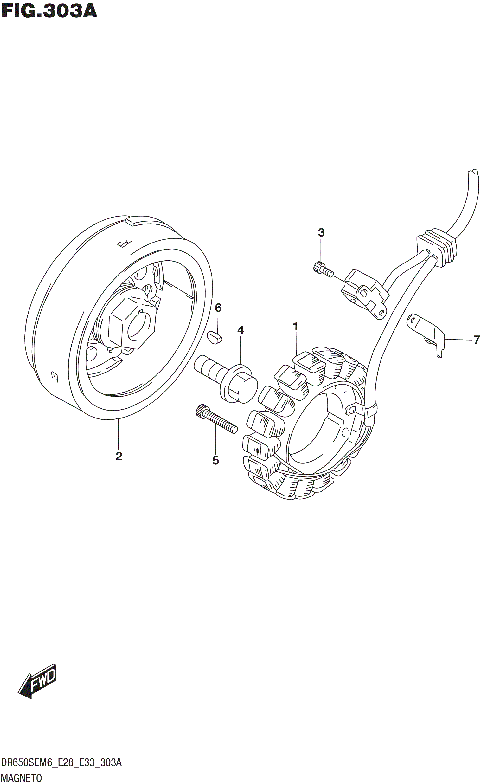 FIG.303A

3

6

4

1

7

2

5

FWD

DR650SEM6_E28_E33_303A
MAGNETO