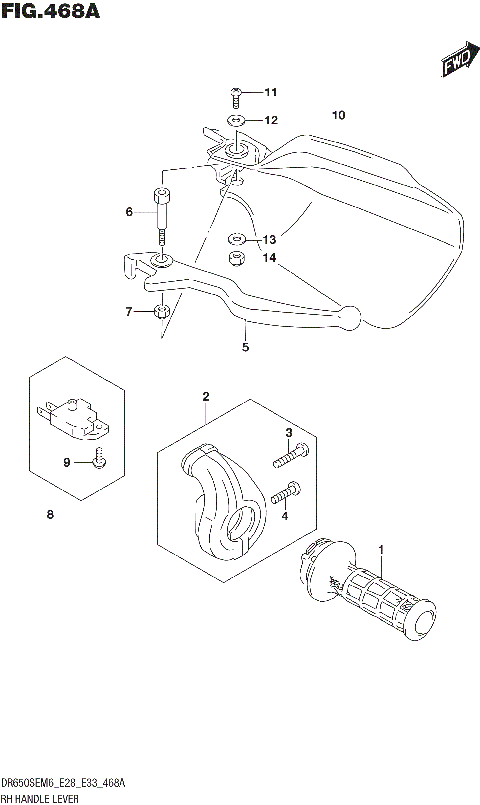 FIG.468A

FWD

11
12
10
6
13
14
7
5
2
3
9
4
8
1

DR650SEM6_E28_E33_468A
RH HANDLE LEVER