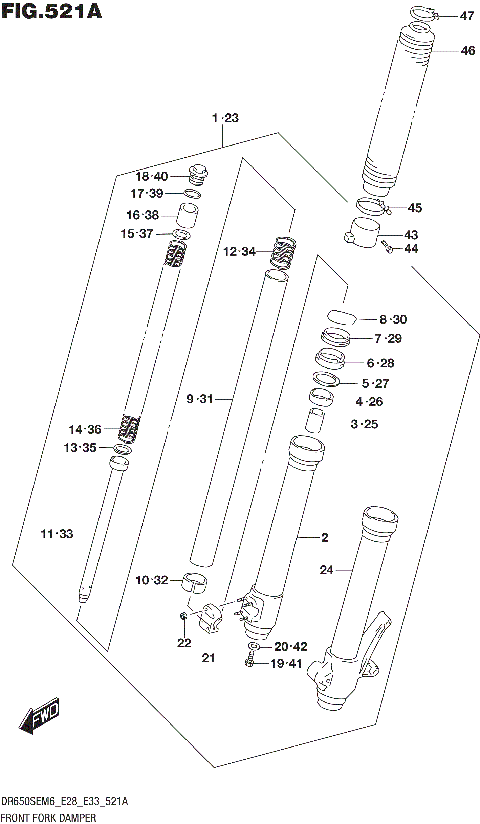 FIG.521A

47
46
1·23
18·40
17·39
16·38
15·37
45
43
44
12·34
8·30
7·29
6·28
5·27
4·26
3·25
9·31
14·36
13·35
11·33
2
24
10·32
22
21
20·42
19·41
FWD

DR650SEM6_E28_E33_521A
FRONT FORK DAMPER