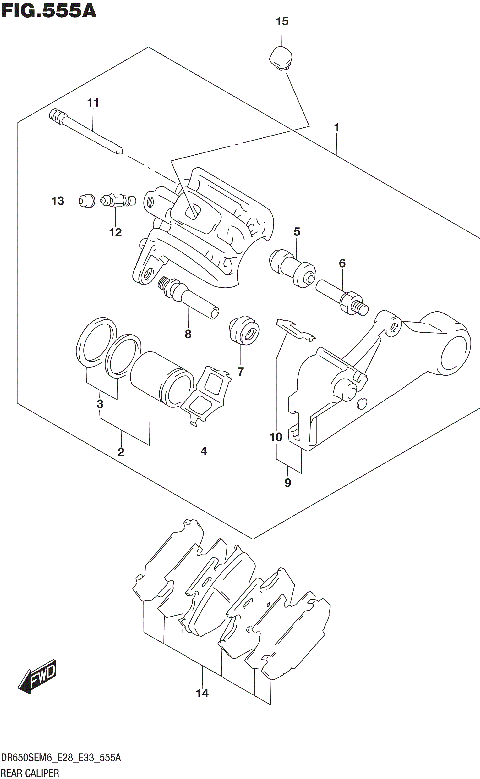 FIG.555A

15

11

1

13

12

5

6

8

7

3

2

4

10

9

14

FWD

DR650SEM6_E28_E33_555A
REAR CALIPER