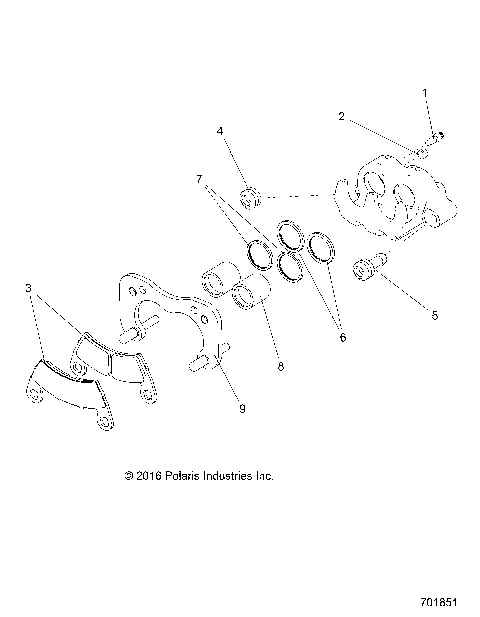 1
2
4
7
3
5
6
8
9
© 2016 Polaris Industries Inc.
701851