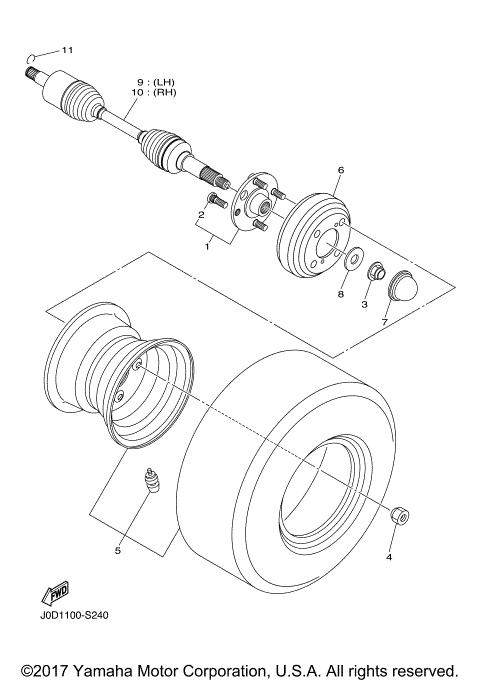 11

9 : (LH)
10 : (RH)

6

2

1

8

3

7

5

4

FWD

J0D1100-S240

©2017 Yamaha Motor Corporation, U.S.A. All rights reserved.