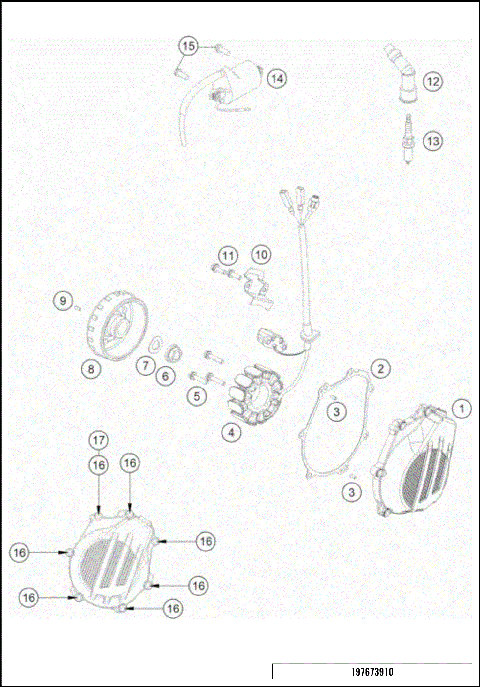 15
14
12
13
11
10
9
8
7
6
5
4
2
3
1
3
17
16
16
16
16
16
16
16
197673910