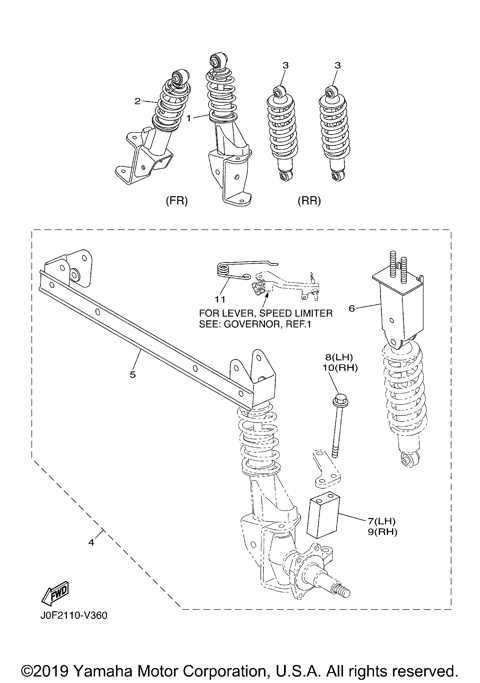 3
3
2
1
(FR)
(RR)
11
FOR LEVER, SPEED LIMITER
SEE: GOVERNOR, REF.1
6
5
8(LH)
10(RH)
7(LH)
9(RH)
4
FWD
J0F2110-V360

©2019 Yamaha Motor Corporation, U.S.A. All rights reserved.