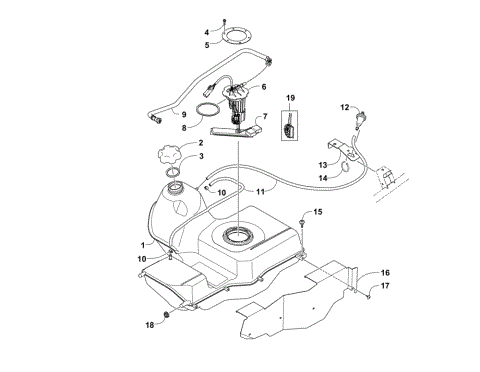 4
5
6
19
12
9
8
7
2
3
13
14
10
11
15
1
10
16
17
18