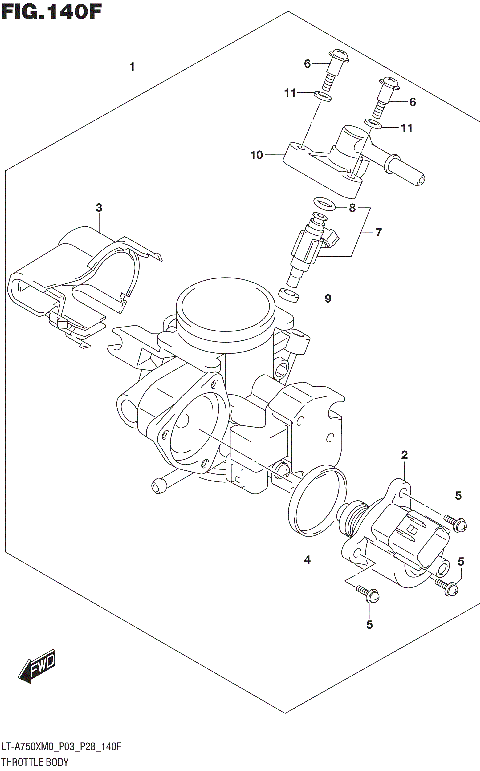 FIG.140F

1

6

11

6

11

10

3

8

7

9

2

5

4

5

5

FWD

LT-A750XM0_P03_P28_140F
THROTTLE BODY