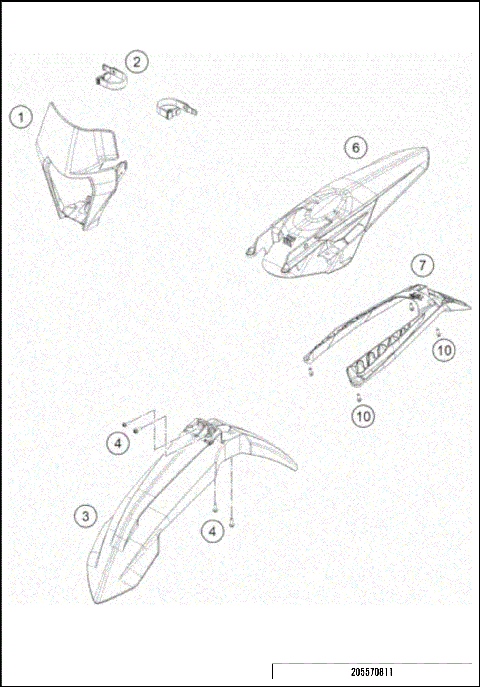 2
1
6
7
10
10
4
3
4
205570811