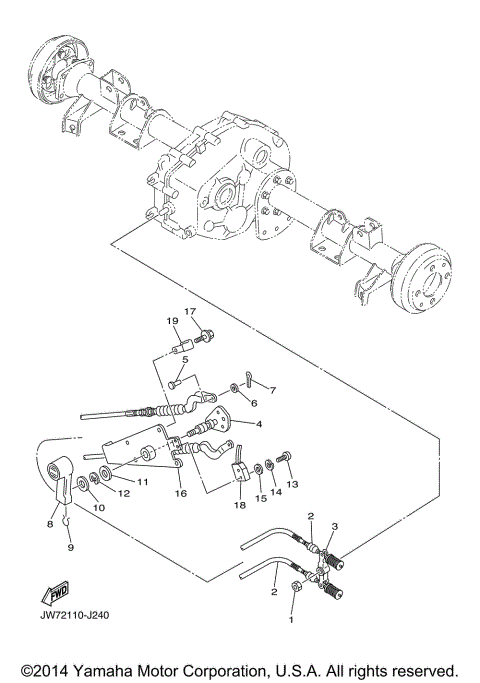 19
17
5
7
6
4
11
12
10
16
18
15
14
13
8
9
2
3
2
1
FWD
JW72110-J240

©2014 Yamaha Motor Corporation, U.S.A. All rights reserved.